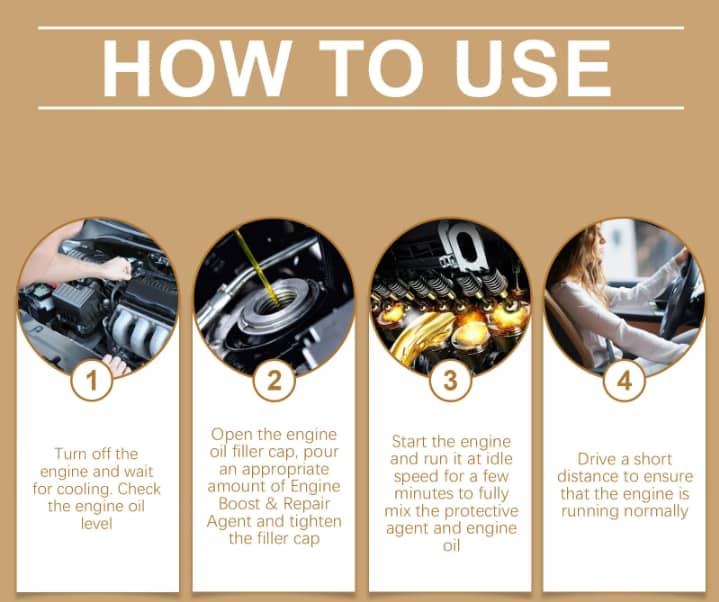 HOW TO USE

1

Turn off the engine and wait for cooling. Check the engine oil level

2

Open the engine oil filler cap, pour an appropriate amount of Engine Boost & Repair Agent and tighten the filler cap

3

Start the engine and run it at idle speed for a few minutes to fully mix the protective agent and engine oil

4

Drive a short distance to ensure that the engine is running normally